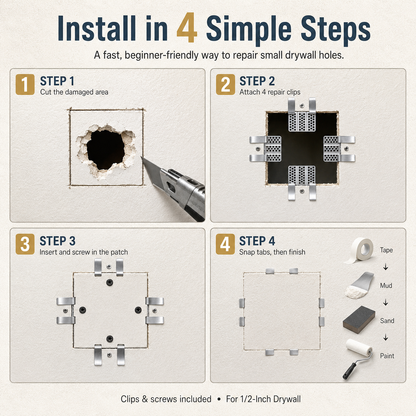 Install in 4 Simple Steps

A fast, beginner-friendly way to repair small drywall holes.

1 STEP 1
Cut the damaged area

2 STEP 2
Attach 4 repair clips

3 STEP 3
Insert and screw in the patch

4 STEP 4
Snap tabs, then finish

Tape
↓
Mud
↓
Sand
↓
Paint

Clips & screws included • For 1/2-Inch Drywall